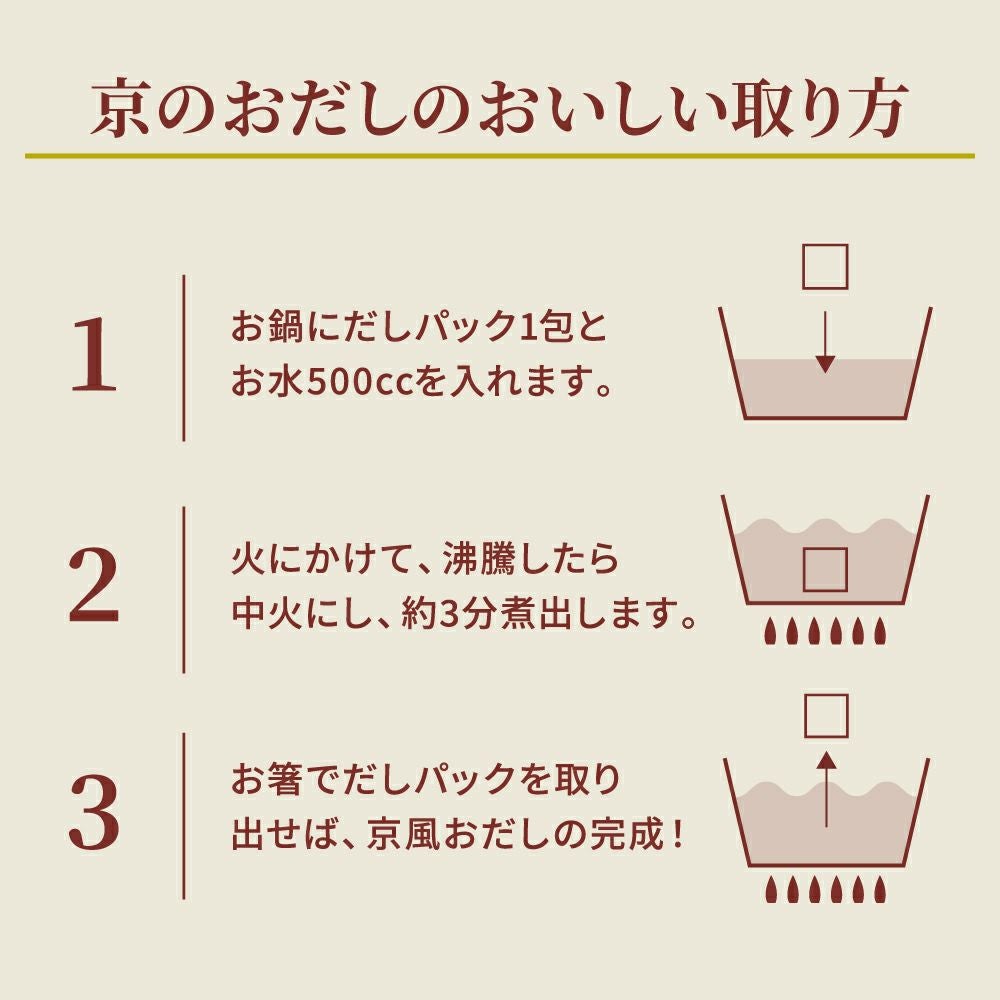 京のおだしのおいしい取り方

1

お鍋にだしパック1包とお水500ccを入れます。

2

火にかけて、沸騰したら中火にし、約3分煮出します。

3

お箸でだしパックを取り出せば、京風おだしの完成！