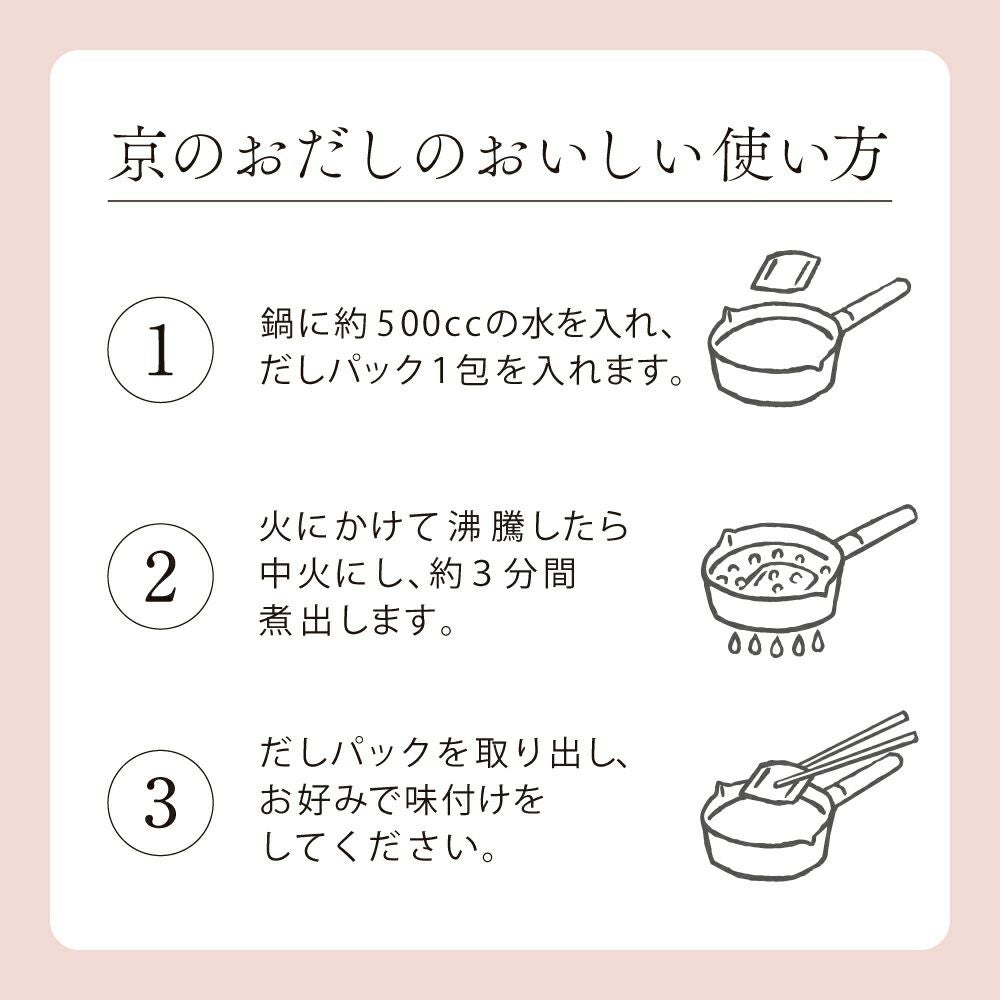 京のおだしのおいしい使い方

1

鍋に約500ccの水を入れ、だしパック1包を入れます。

2

火にかけて沸騰したら中火にし、約3分間煮出します。

3

だしパックを取り出し、お好みで味付けをしてください。