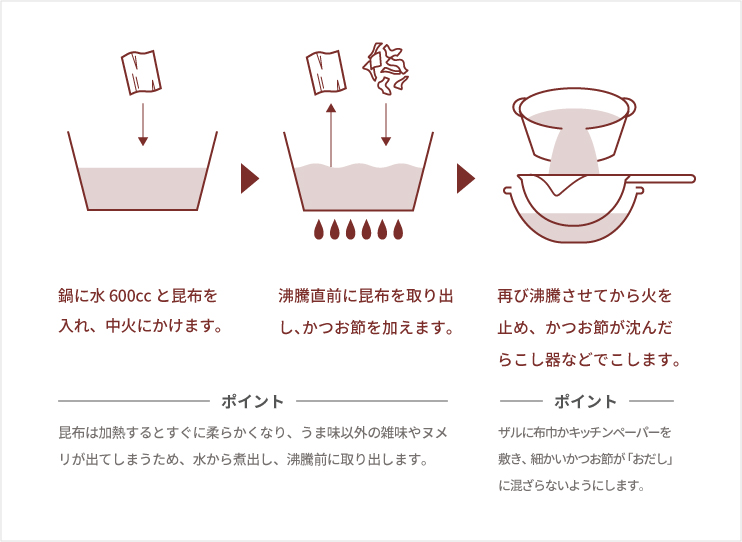 鍋に水 600cc と昆布を入れ、中火にかけます。

沸騰直前に昆布を取り出し、かつお節を加えます。

再び沸騰させてから火を止め、かつお節が沈んだらこし器などでこします。

ポイント

昆布は加熱するとすぐに柔らかくなり、うま味以外の雑味やヌメリが出てしまうため、水から煮出し、沸騰前に取り出します。

ポイント

ザルに布巾かキッチンペーパーを敷き、細かいかつお節が「おだし」に混ざらないようにします。